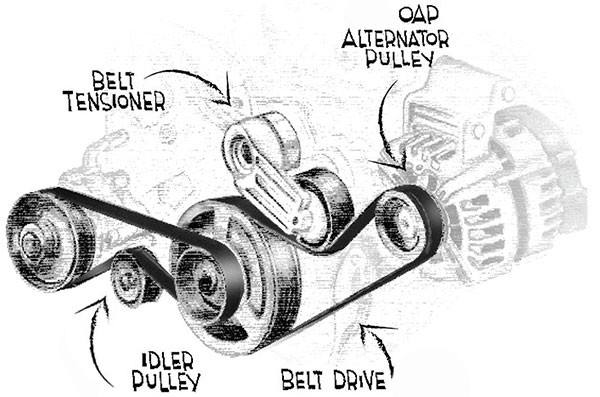 BELT TENSIONER

OAP ALTERNATOR PULLEY

IDLER PULLEY

BELT DRIVE